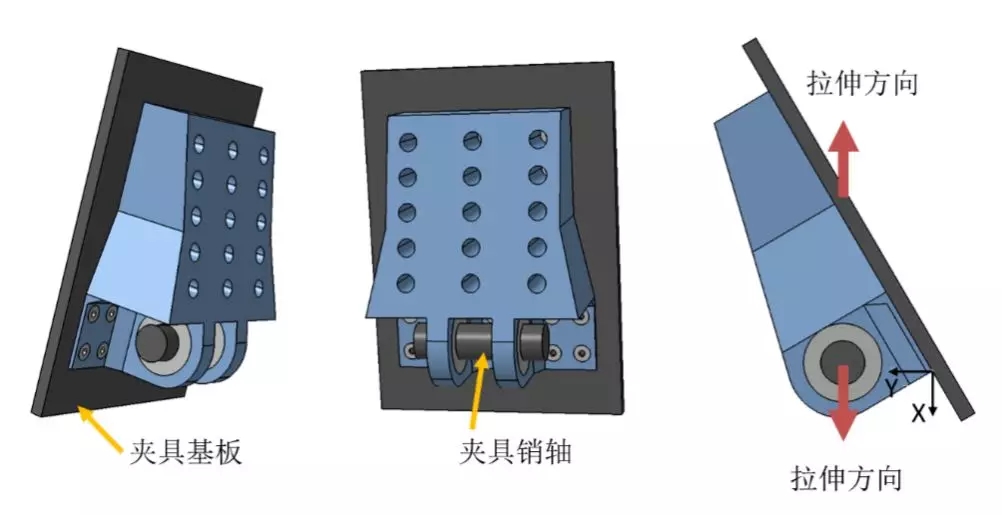 夹具基板

夹具销轴

拉伸方向

Y

X

拉伸方向